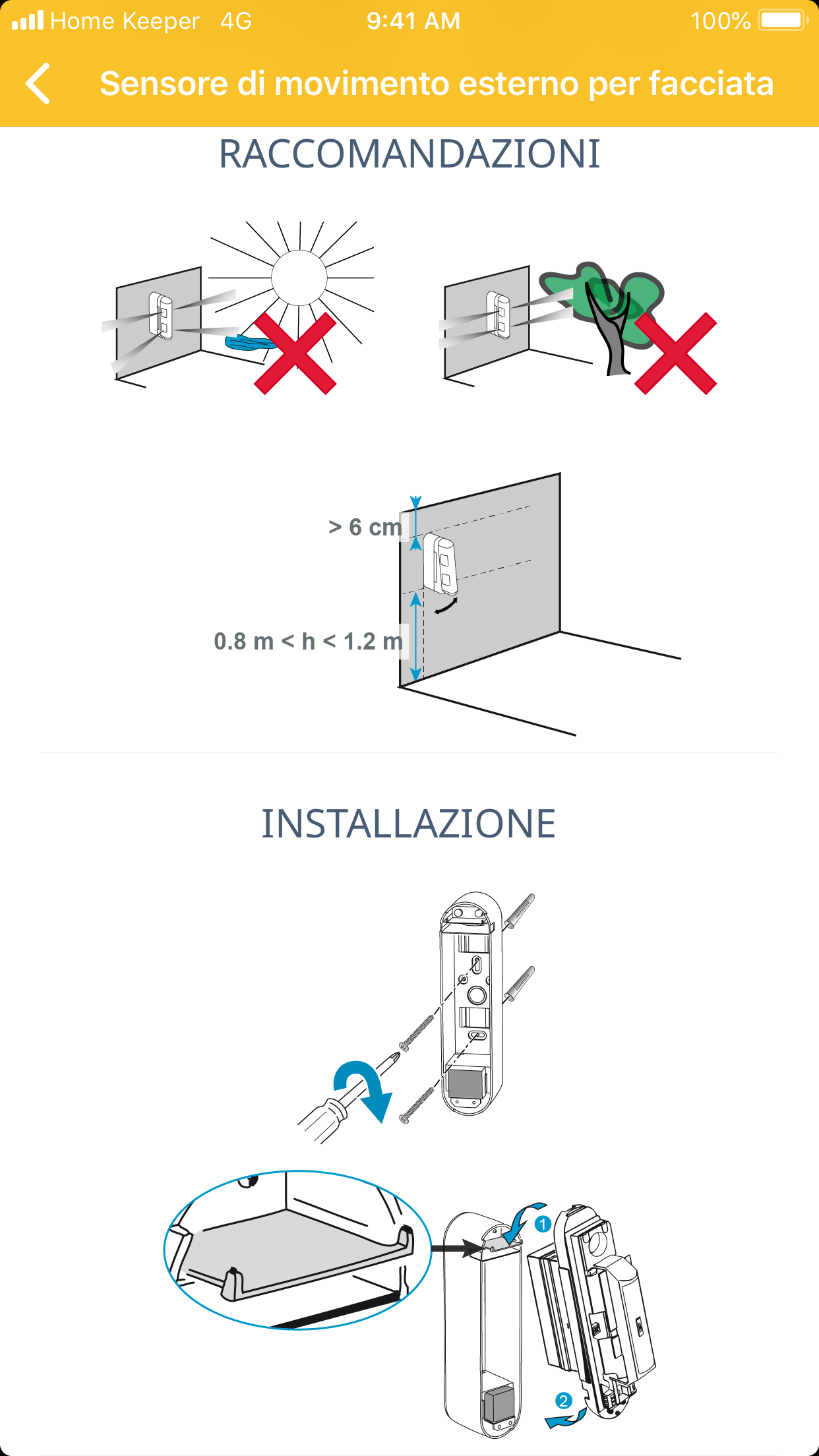 Home Keeper 4G 9:41 AM 100%

Sensore di movimento esterno per facciata

RACCOMANDAZIONI

> 6 cm

0.8 m < h < 1.2 m

INSTALLAZIONE

1

2